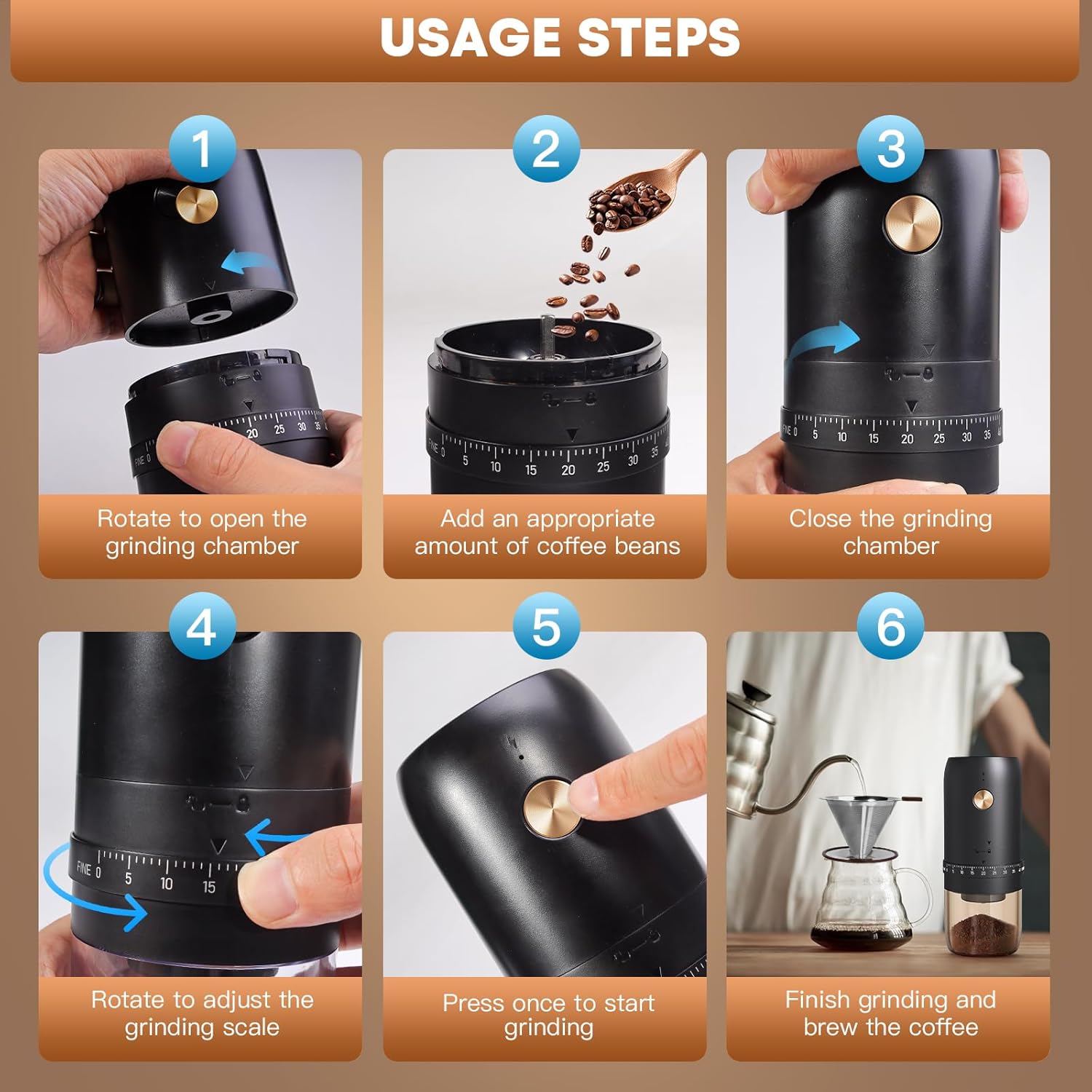 USAGE STEPS

1

FINE 0 20 25 30 35

Rotate to open the grinding chamber

2

FINE 0 5 10 15 20 25 30 35

Add an appropriate amount of coffee beans

3

FINE 0 5 10 15 20 25 30 35

Close the grinding chamber

4

FINE 0 5 10 15

Rotate to adjust the grinding scale

5

Press once to start grinding

6

Finish grinding and brew the coffee