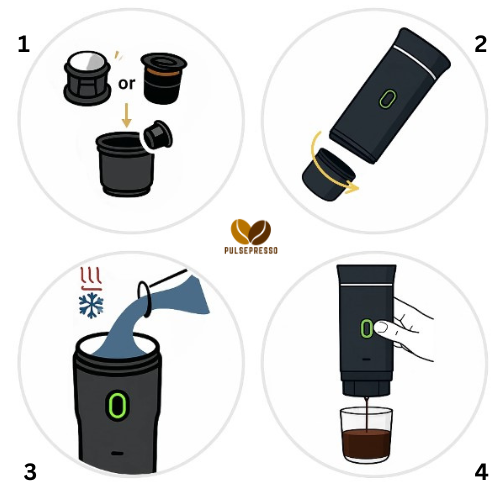 1

or

2

PULSEPRESSO

3

4